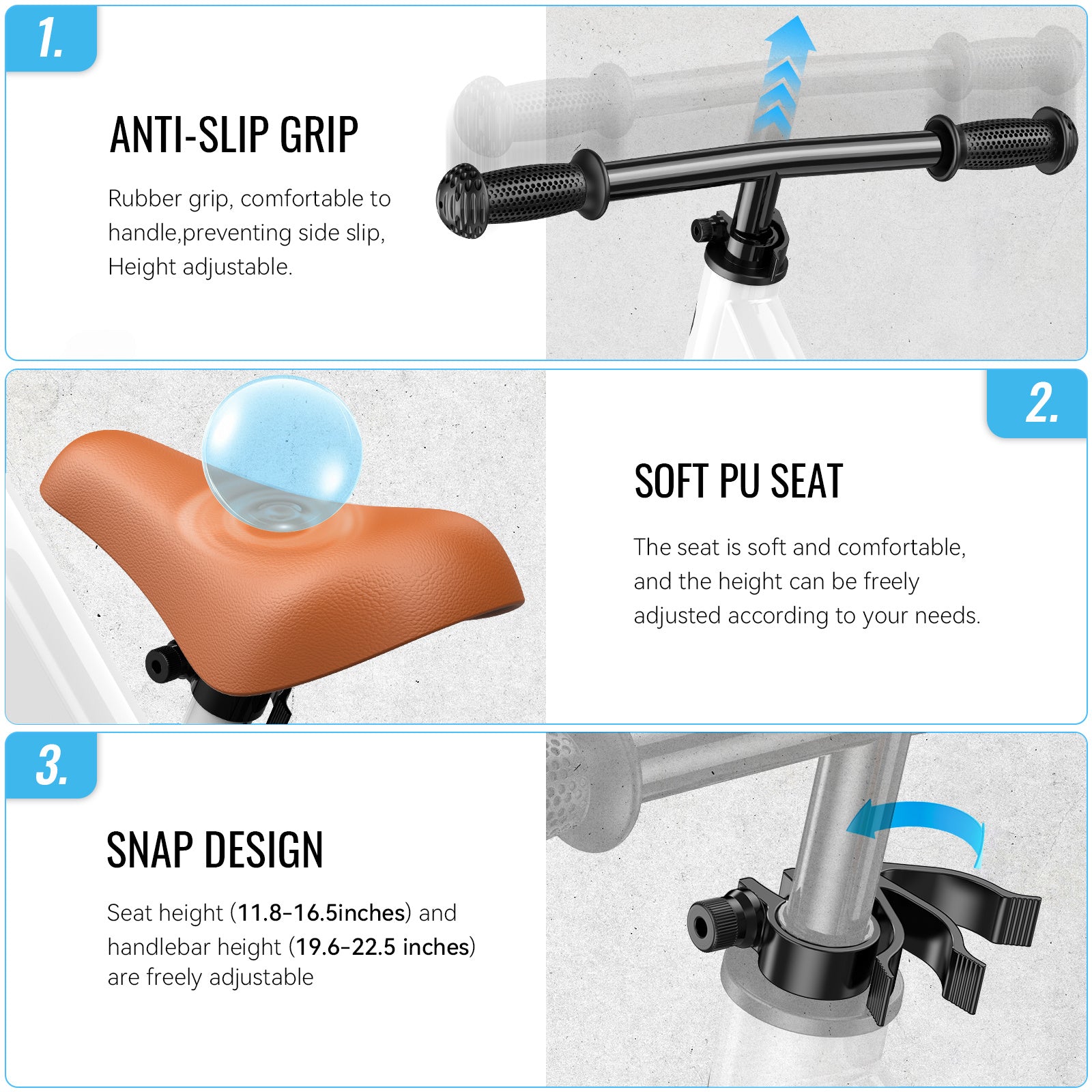 1.

ANTI-SLIP GRIP

Rubber grip, comfortable to handle,preventing side slip, Height adjustable.

2.

SOFT PU SEAT

The seat is soft and comfortable, and the height can be freely adjusted according to your needs.

3.

SNAP DESIGN

Seat height (11.8-16.5inches) and handlebar height (19.6-22.5 inches) are freely adjustable